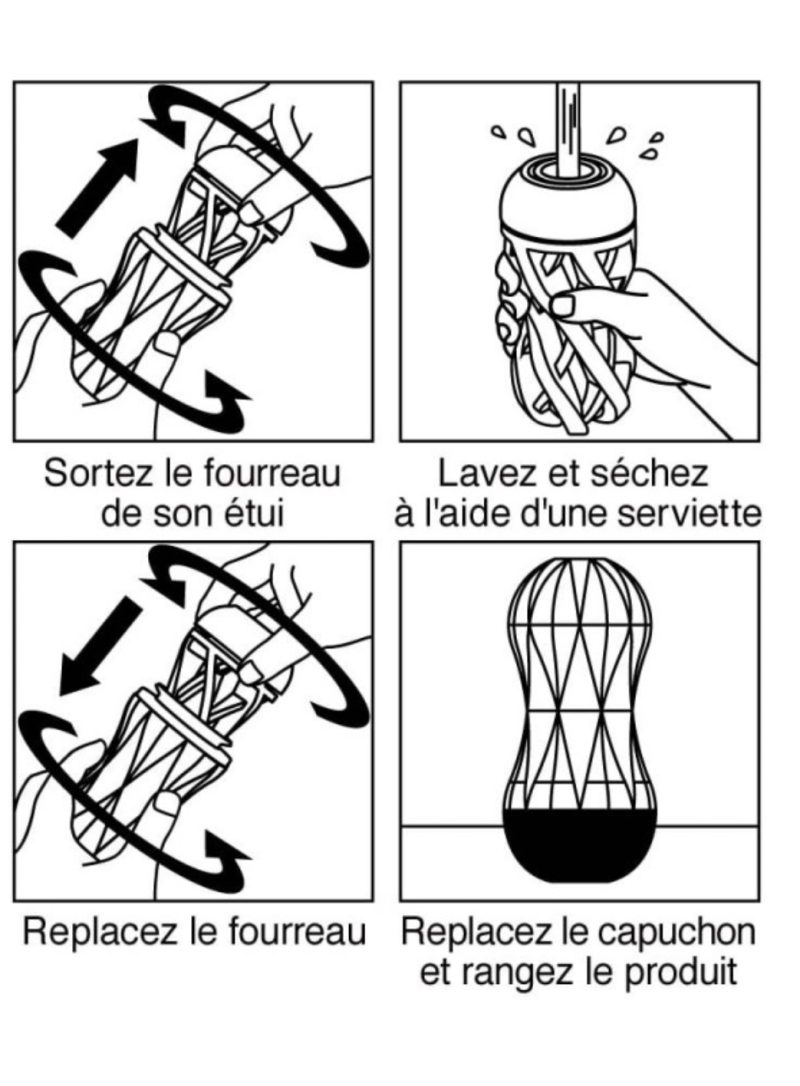 Sortez le fourreau de son étui

Lavez et séchez à l'aide d'une serviette

Replacez le fourreau

Replacez le capuchon et rangez le produit